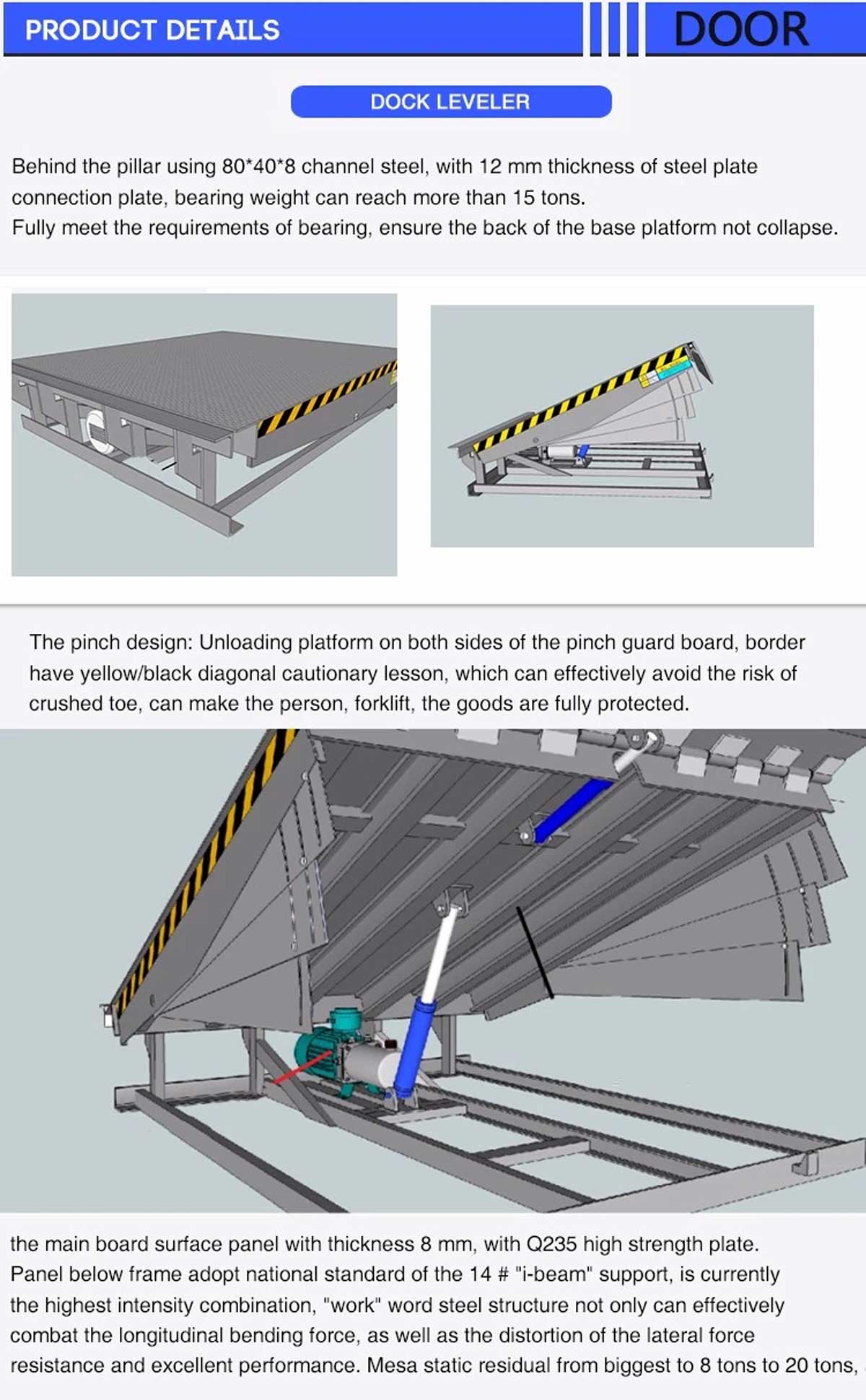 PRODUCT DETAILS

DOOR

DOCK LEVELER

Behind the pillar using 80*40*8 channel steel, with 12 mm thickness of steel plate connection plate, bearing weight can reach more than 15 tons.
Fully meet the requirements of bearing, ensure the back of the base platform not collapse.

The pinch design: Unloading platform on both sides of the pinch guard board, border have yellow/black diagonal cautionary lesson, which can effectively avoid the risk of crushed toe, can make the person, forklift, the goods are fully protected.

the main board surface panel with thickness 8 mm, with Q235 high strength plate. Panel below frame adopt national standard of the 14 # "i-beam" support, is currently the highest intensity combination, "work" word steel structure not only can effectively combat the longitudinal bending force, as well as the distortion of the lateral force resistance and excellent performance. Mesa static residual from biggest to 8 tons to 20 tons,